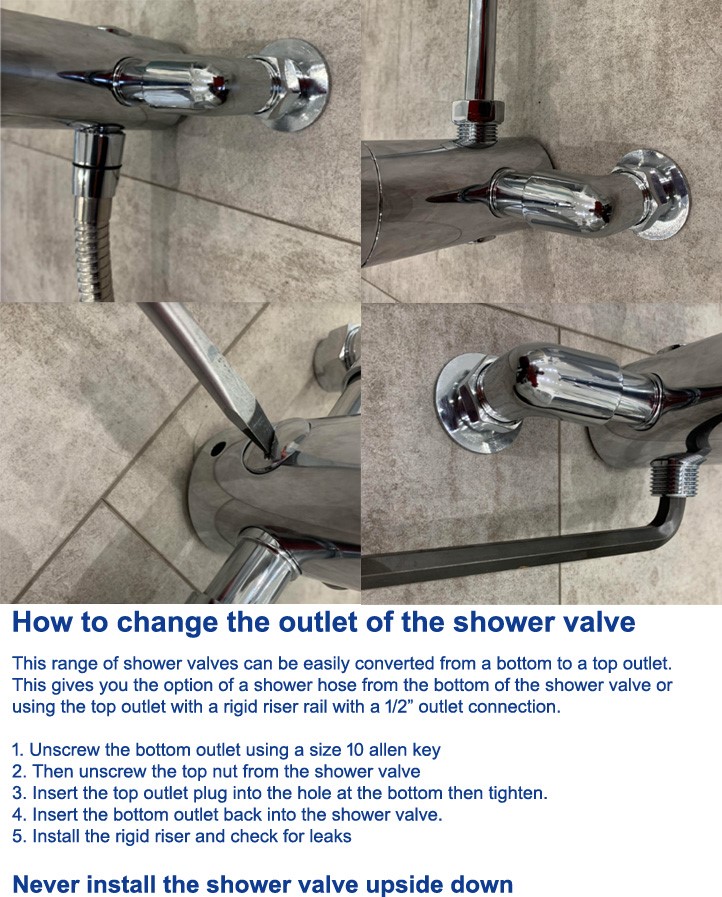 How to change the outlet of the shower valve

This range of shower valves can be easily converted from a bottom to a top outlet. This gives you the option of a shower hose from the bottom of the shower valve or using the top outlet with a rigid riser rail with a 1/2” outlet connection.

1. Unscrew the bottom outlet using a size 10 allen key
2. Then unscrew the top nut from the shower valve
3. Insert the top outlet plug into the hole at the bottom then tighten.
4. Insert the bottom outlet back into the shower valve.
5. Install the rigid riser and check for leaks

Never install the shower valve upside down